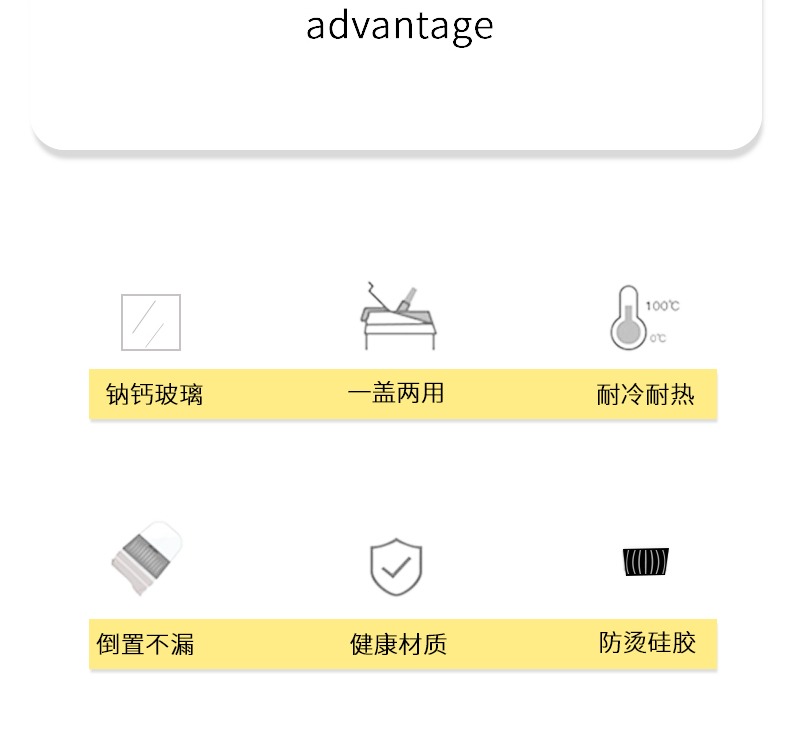 advantage

100℃
0℃

钠钙玻璃 一盖两用 耐冷耐热

倒置不漏 健康材质 防烫硅胶