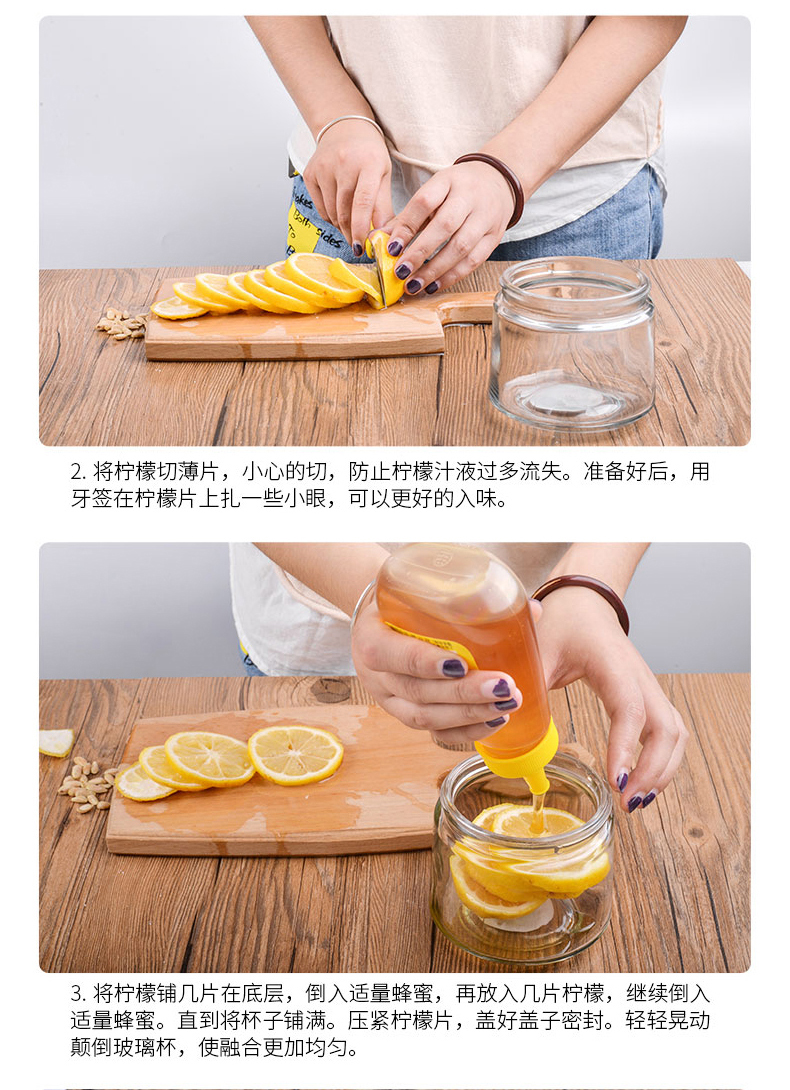 2. 将柠檬切薄片，小心的切，防止柠檬汁液过多流失。准备好后，用牙签在柠檬片上扎一些小眼，可以更好的入味。

3. 将柠檬铺几片在底层，倒入适量蜂蜜，再放入几片柠檬，继续倒入适量蜂蜜。直到将杯子铺满。压紧柠檬片，盖好盖子密封。轻轻晃动颠倒玻璃杯，使融合更加均匀。