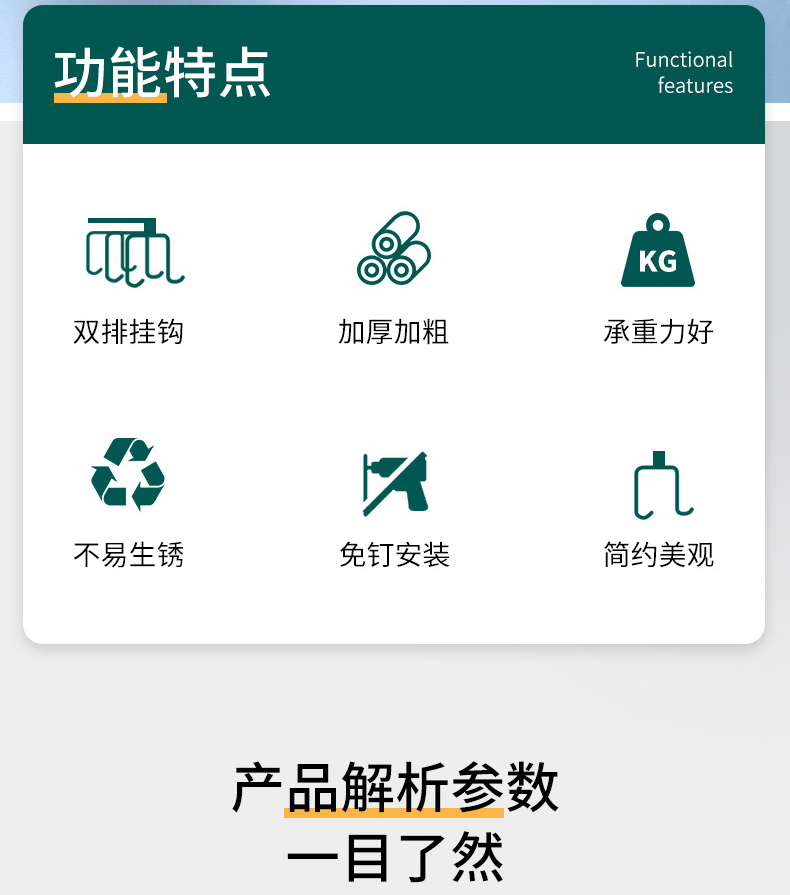 功能特点

Functional
features

KG

双排挂钩

加厚加粗

承重力好

不易生锈

免钉安装

简约美观

产品解析参数
一目了然