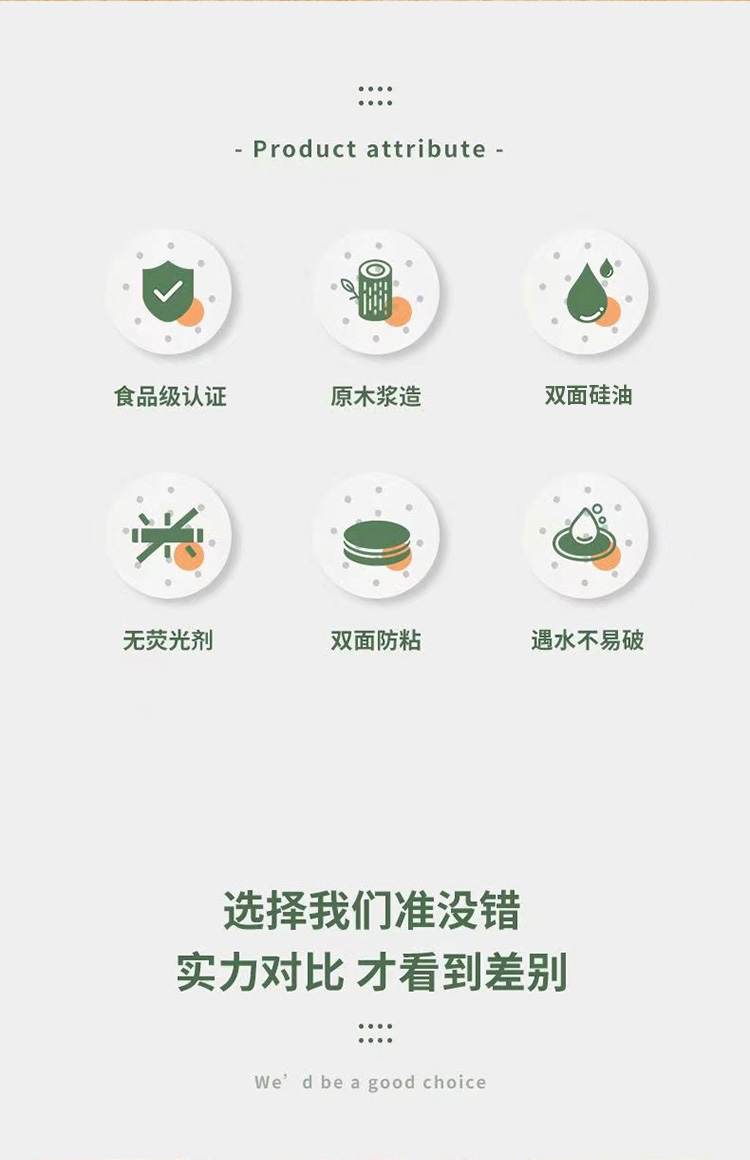 - Product attribute -

食品级认证

原木浆造

双面硅油

无荧光剂

双面防粘

遇水不易破

选择我们准没错

实力对比 才看到差别

We'd be a good choice