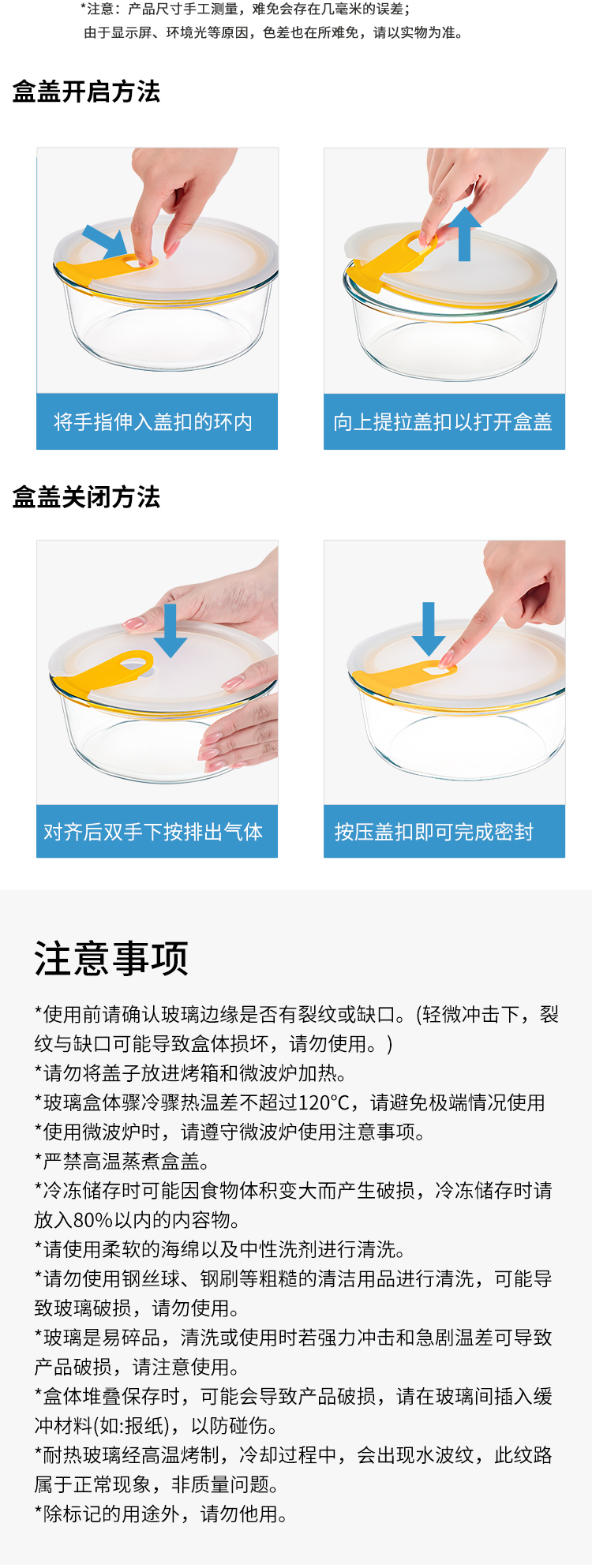 *注意：产品尺寸手工测量，难免会存在几毫米的误差；
由于显示屏、环境光等原因，色差也在所难免，请以实物为准。

盒盖开启方法

将手指伸入盖扣的环内

向上提拉盖扣以打开盒盖

盒盖关闭方法

对齐后双手下按排出气体

按压盖扣即可完成密封

注意事项

*使用前请确认玻璃边缘是否有裂纹或缺口。(轻微冲击下，裂纹与缺口可能导致盒体损坏，请勿使用。)
*请勿将盖子放进烤箱和微波炉加热。
*玻璃盒体骤冷骤热温差不超过120°C，请避免极端情况使用
*使用微波炉时，请遵守微波炉使用注意事项。
*严禁高温蒸煮盒盖。
*冷冻储存时可能因食物体积变大而产生破损，冷冻储存时请放入80%以内的内容物。
*请使用柔软的海绵以及中性洗剂进行清洗。
*请勿使用钢丝球、钢刷等粗糙的清洁用品进行清洗，可能导致玻璃破损，请勿使用。
*玻璃是易碎品，清洗或使用时若强力冲击和急剧温差可导致产品破损，请注意使用。
*盒体堆叠保存时，可能会导致产品破损，请在玻璃间插入缓冲材料(如:报纸)，以防碰伤。
*耐热玻璃经高温烤制，冷却过程中，会出现水波纹，此纹路属于正常现象，非质量问题。
*除标记的用途外，请勿他用。